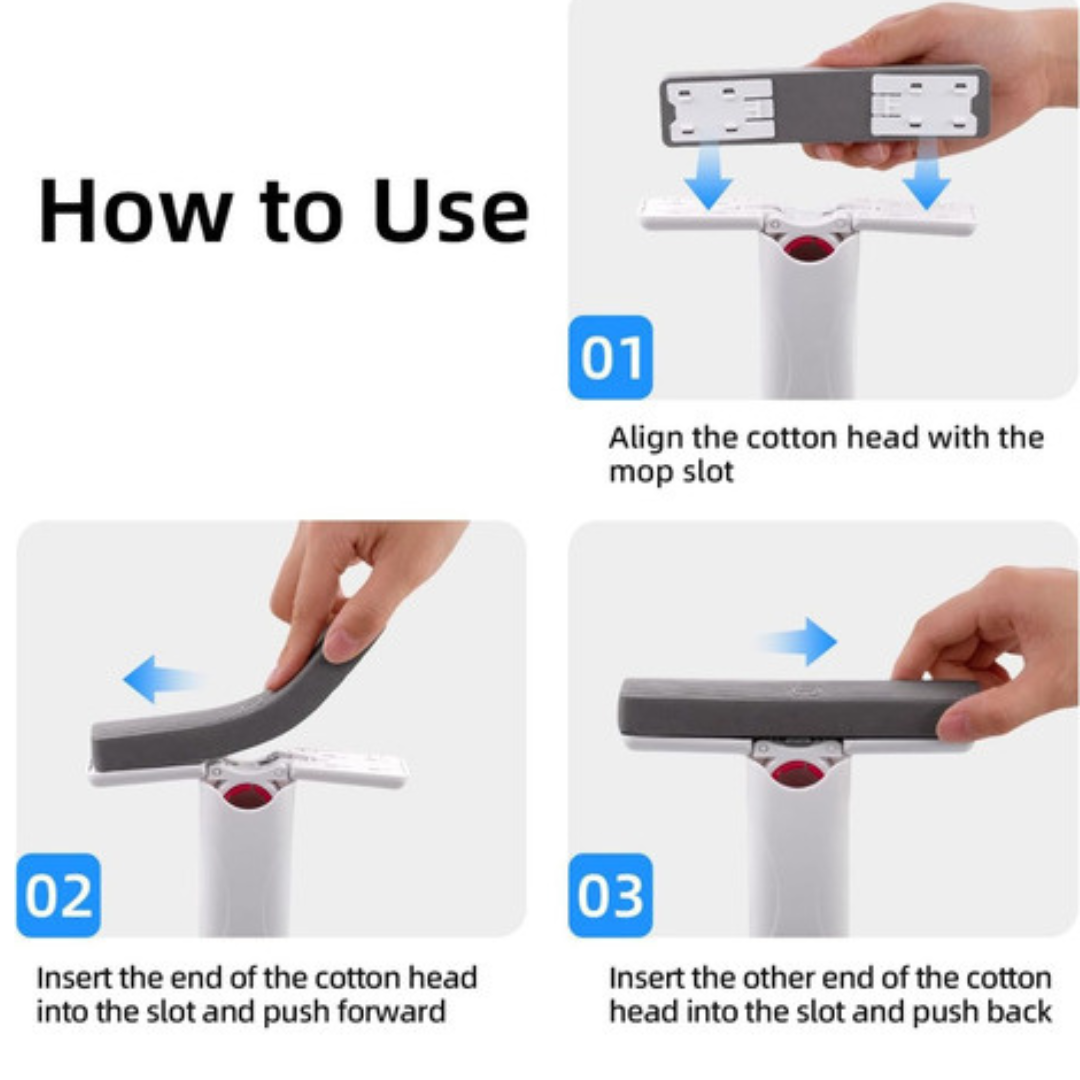 How to Use

01

Align the cotton head with the mop slot

02

Insert the end of the cotton head into the slot and push forward

03

Insert the other end of the cotton head into the slot and push back