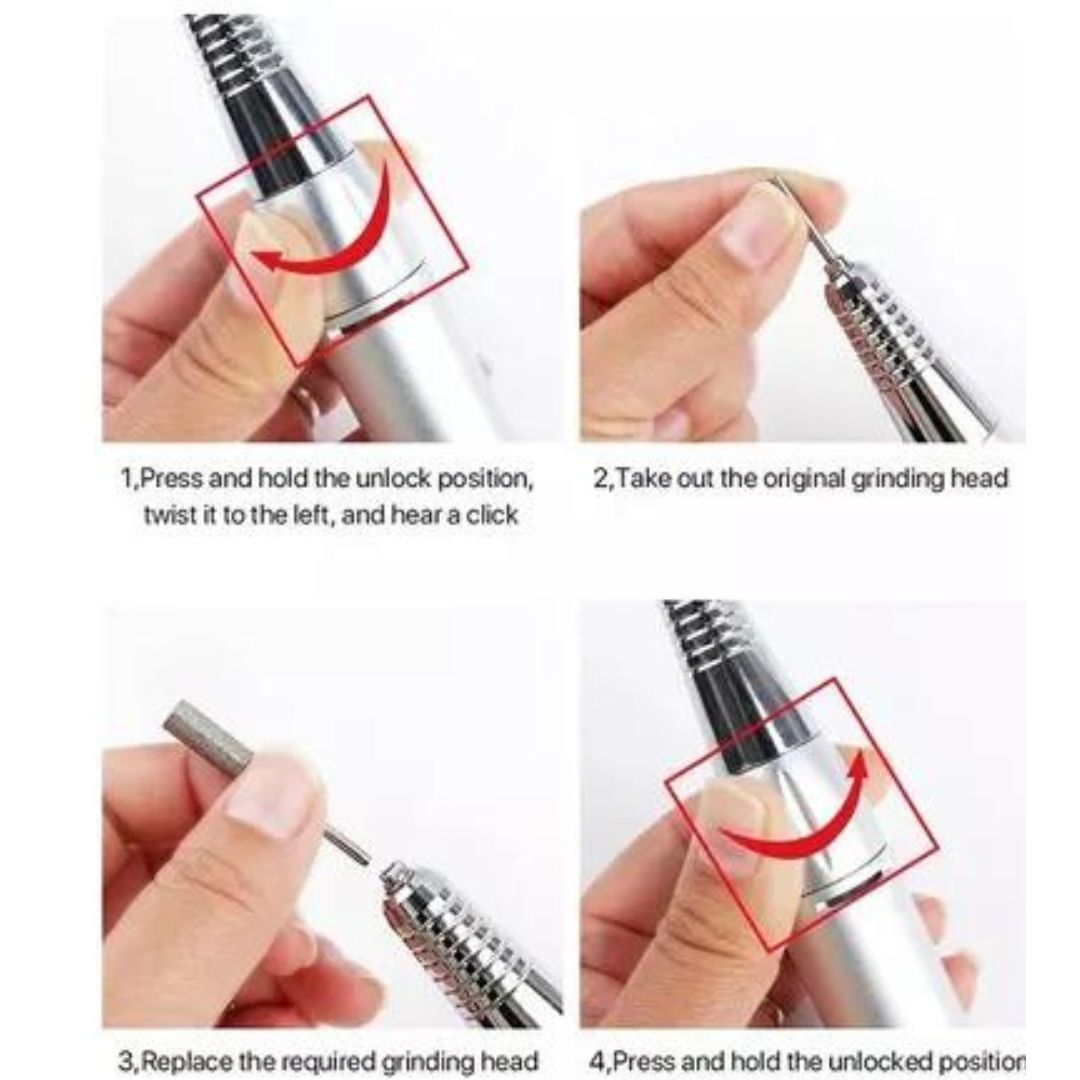 1,Press and hold the unlock position, twist it to the left, and hear a click

2,Take out the original grinding head

3,Replace the required grinding head

4,Press and hold the unlocked position